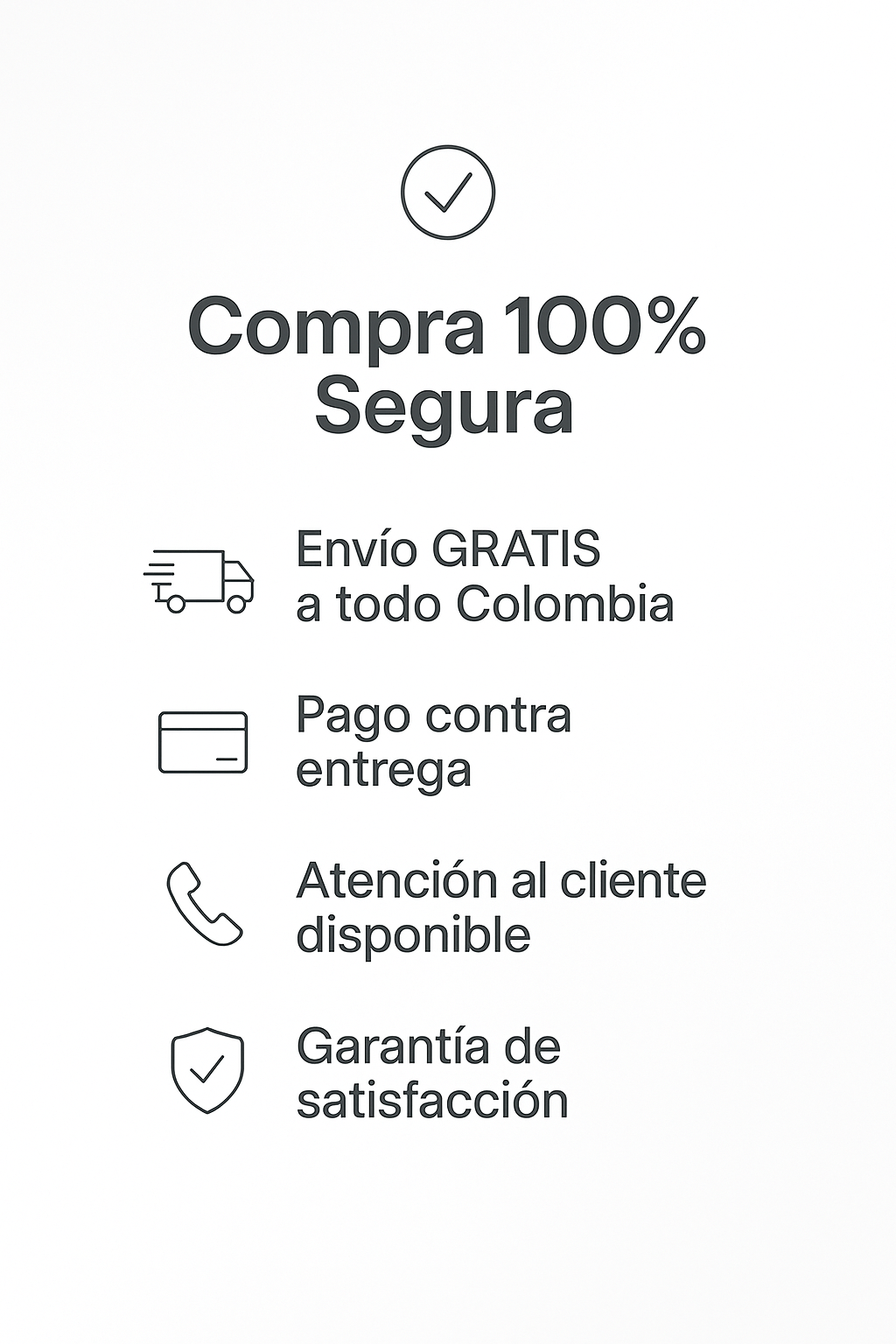 Compra 100% Segura

Envío GRATIS a todo Colombia

Pago contra entrega

Atención al cliente disponible

Garantía de satisfacción